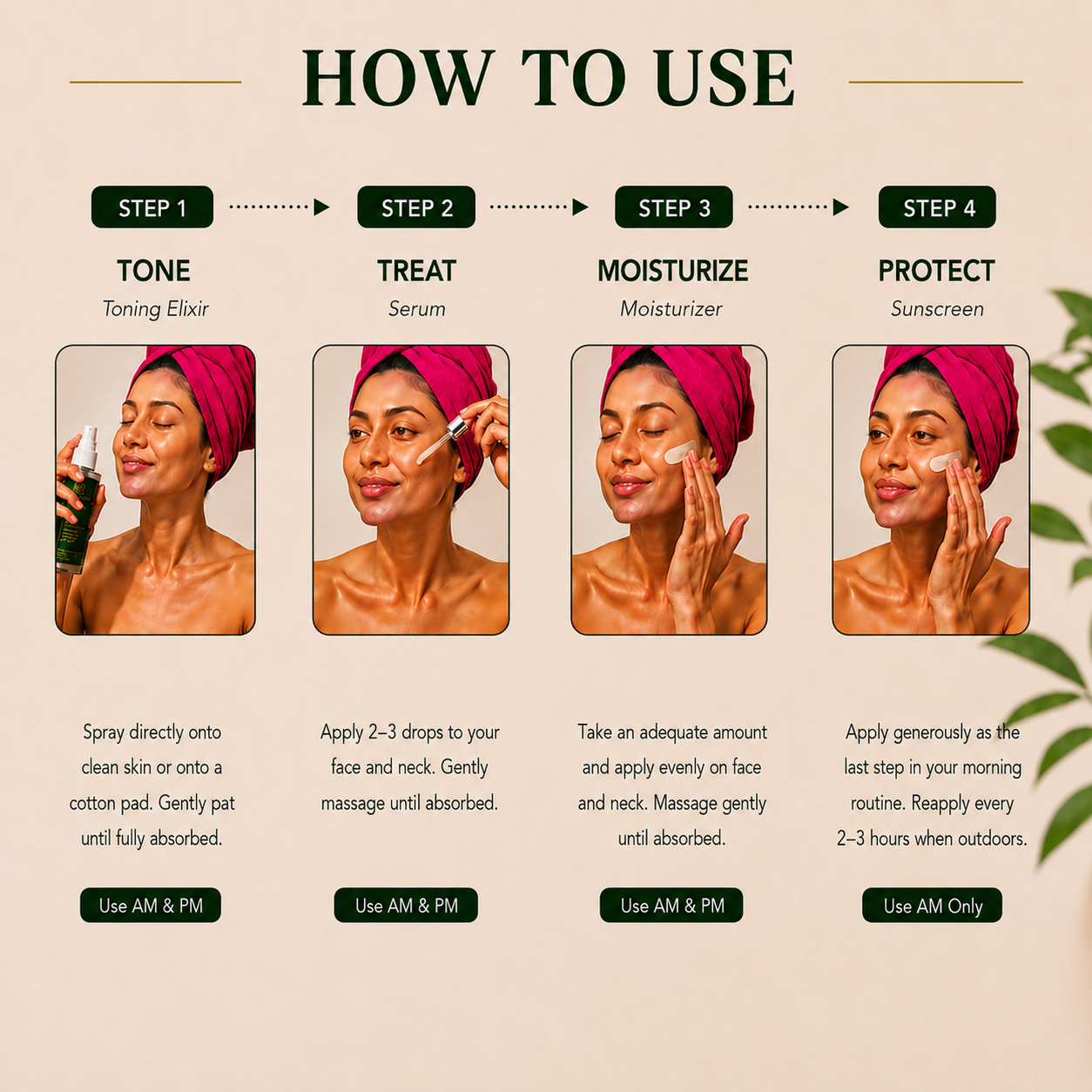 HOW TO USE

STEP 1

TONE

Toning Elixir

Spray directly onto clean skin or onto a cotton pad. Gently pat until fully absorbed.

Use AM & PM

STEP 2

TREAT

Serum

Apply 2–3 drops to your face and neck. Gently massage until absorbed.

Use AM & PM

STEP 3

MOISTURIZE

Moisturizer

Take an adequate amount and apply evenly on face and neck. Massage gently until absorbed.

Use AM & PM

STEP 4

PROTECT

Sunscreen

Apply generously as the last step in your morning routine. Reapply every 2–3 hours when outdoors.

Use AM Only